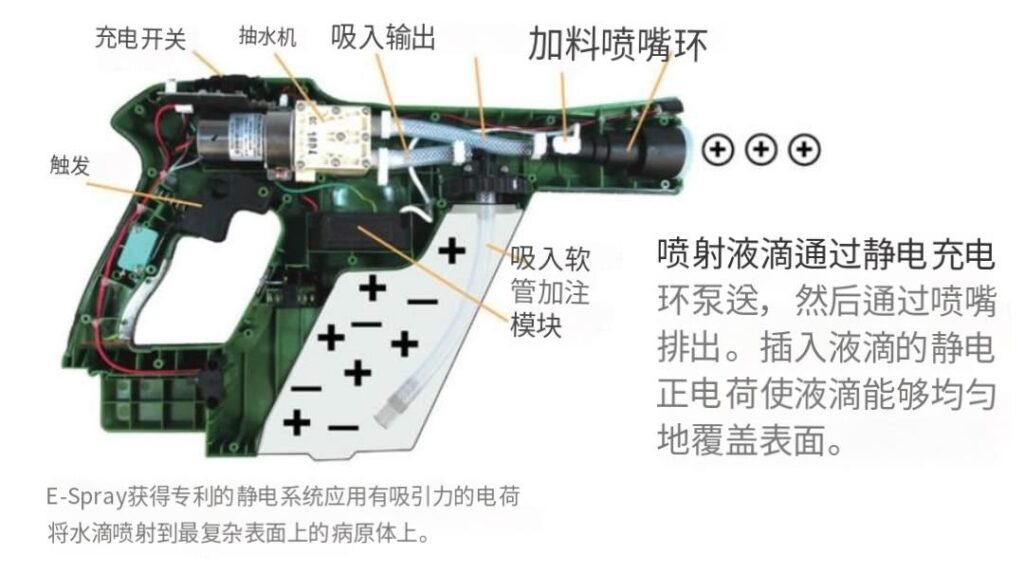 充电开关

抽水机

吸入输出

加料喷嘴环

触发

吸入软管加注模块

喷射液滴通过静电充电环泵送，然后通过喷嘴排出。插入液滴的静电正电荷使液滴能够均匀地覆盖表面。

E-Spray获得专利的静电系统应用有吸引力的电荷将水滴喷射到最复杂表面上的病原体上。