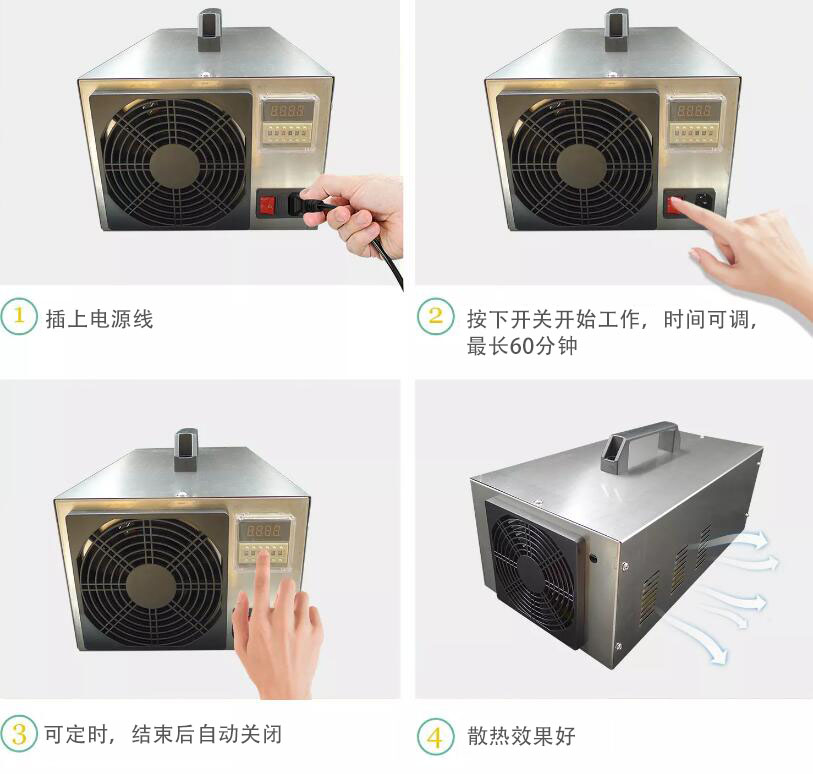 1 插上电源线

2 按下开关开始工作，时间可调，最长60分钟

3 可定时，结束后自动关闭

4 散热效果好